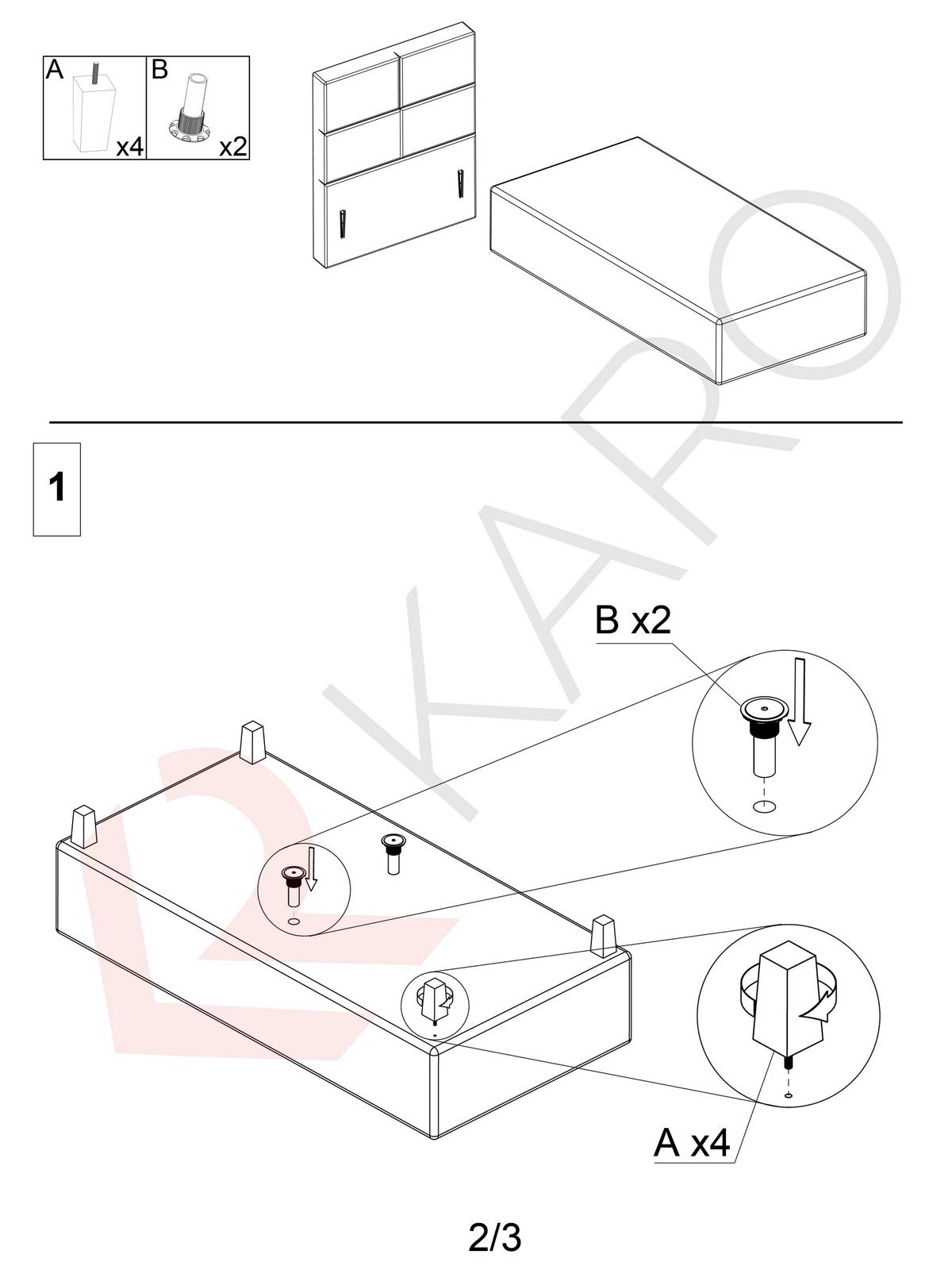 A x4

B x2

KARO

1

B x2

A x4

2/3